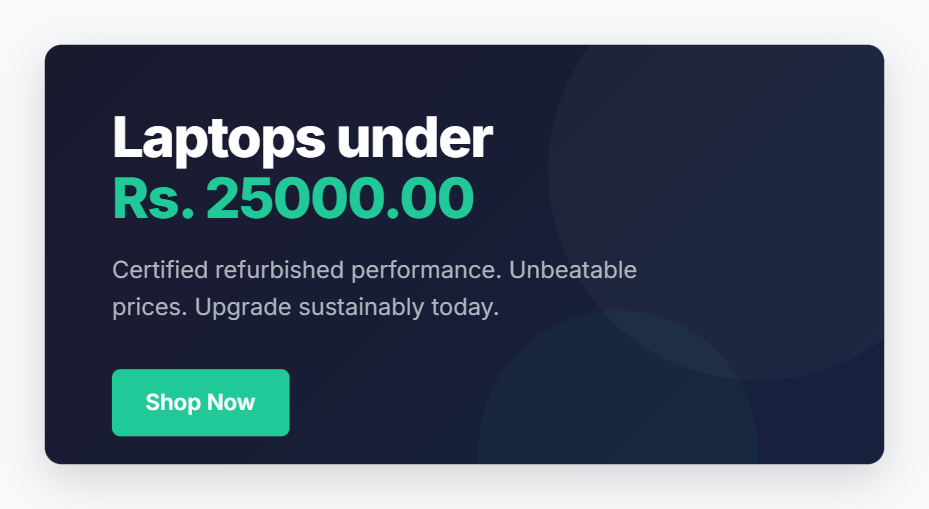 Laptops under
Rs. 25000.00

Certified refurbished performance. Unbeatable prices. Upgrade sustainably today.

Shop Now